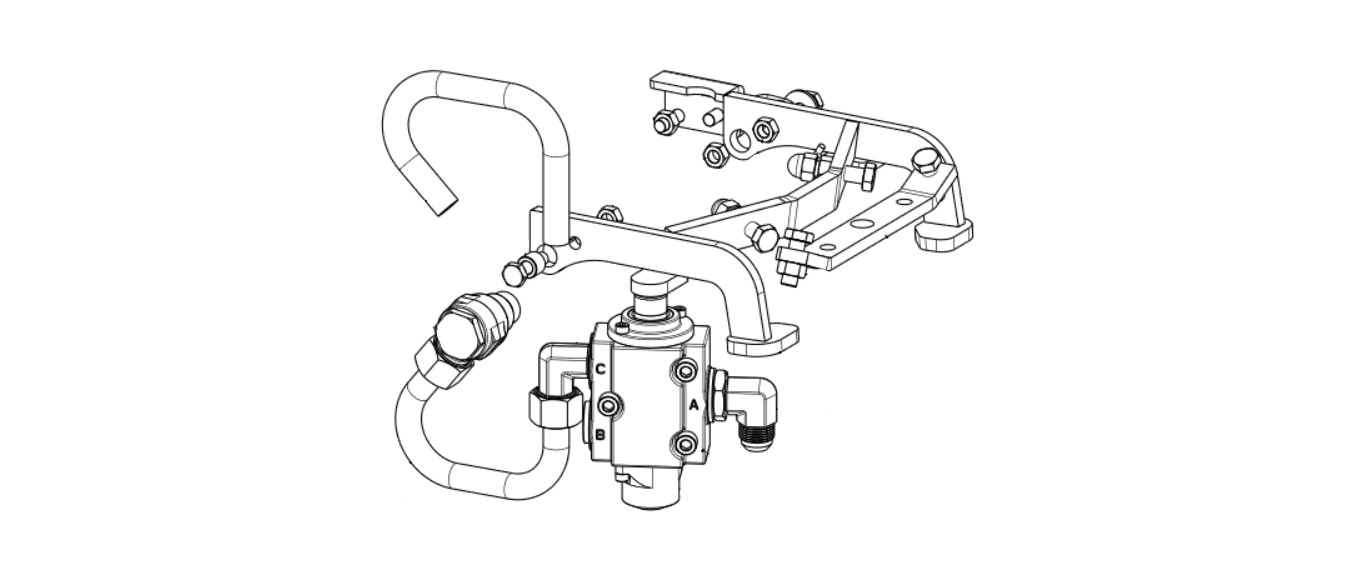 C
A
B